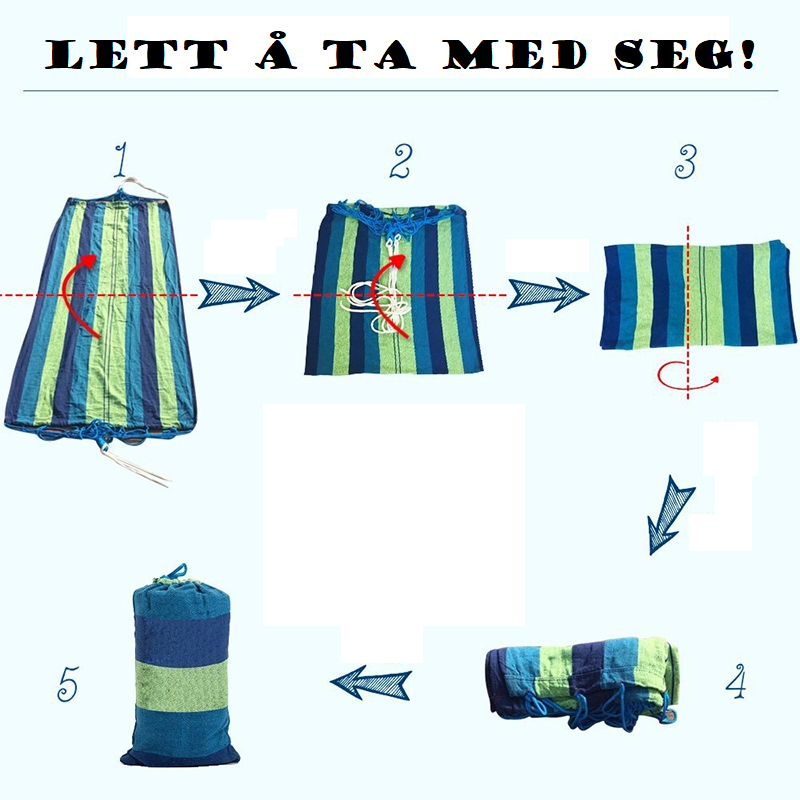 LETT Å TA MED SEG!

1

2

3

4

5